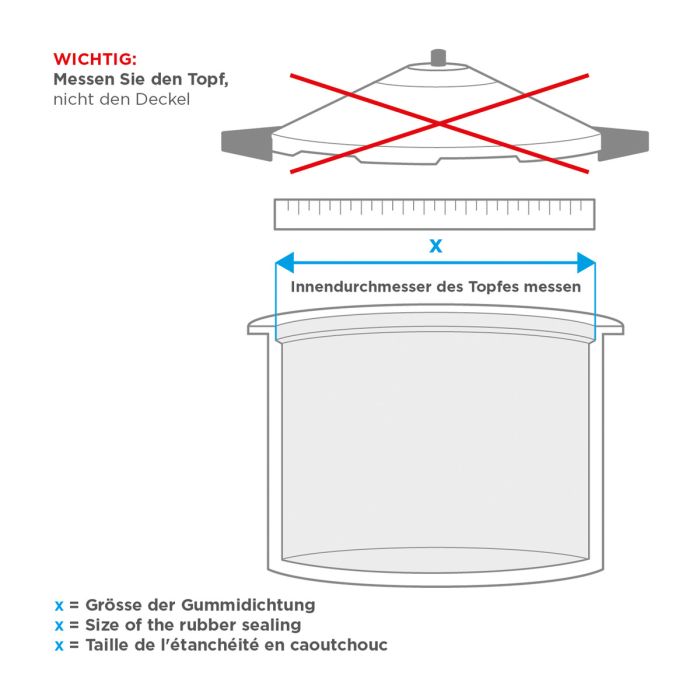 WICHTIG:
Messen Sie den Topf, nicht den Deckel

x

Innendurchmesser des Topfes messen

x = Grösse der Gummidichtung
x = Size of the rubber sealing
x = Taille de l'étanchéité en caoutchouc